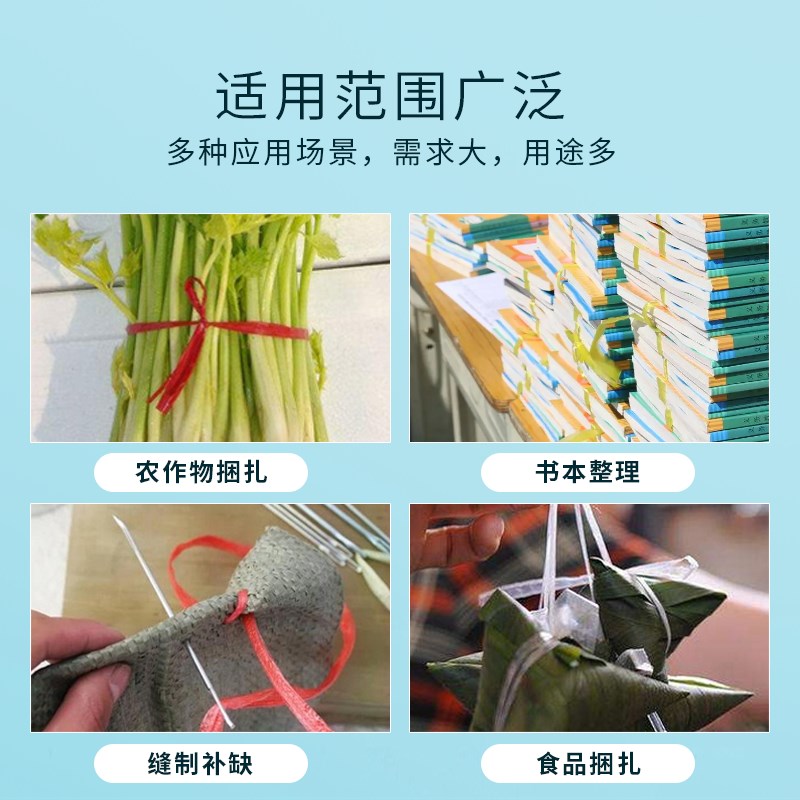 适用范围广泛

多种应用场景，需求大，用途多

农作物捆扎

书本整理

缝制补缺

食品捆扎