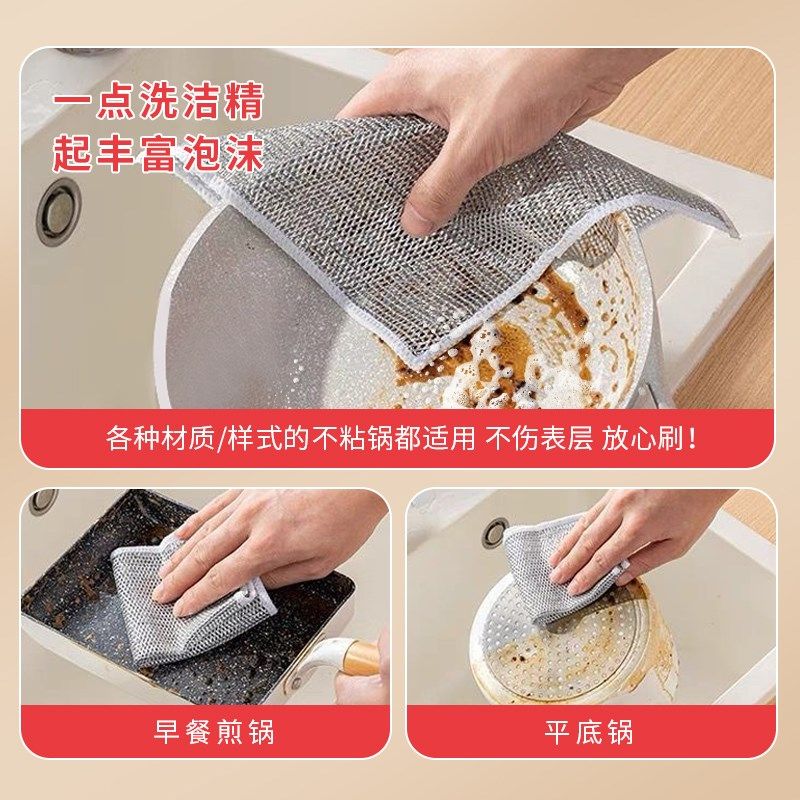 一点洗洁精
起丰富泡沫

各种材质/样式的不粘锅都适用 不伤表层 放心刷！

早餐煎锅

平底锅