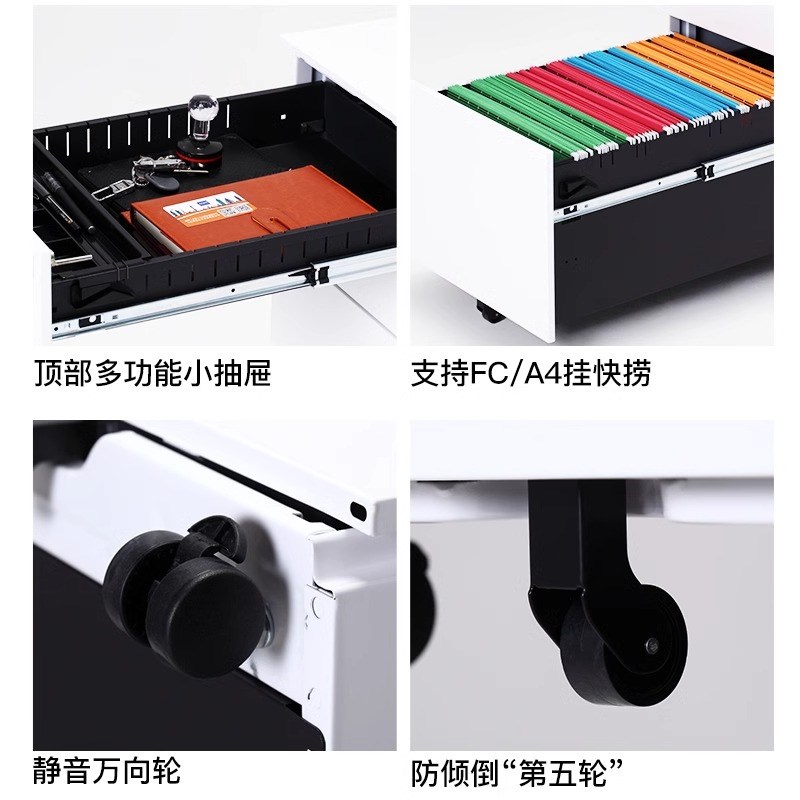 顶部多功能小抽屉

支持FC/A4挂快捞

静音万向轮

防倾倒“第五轮”