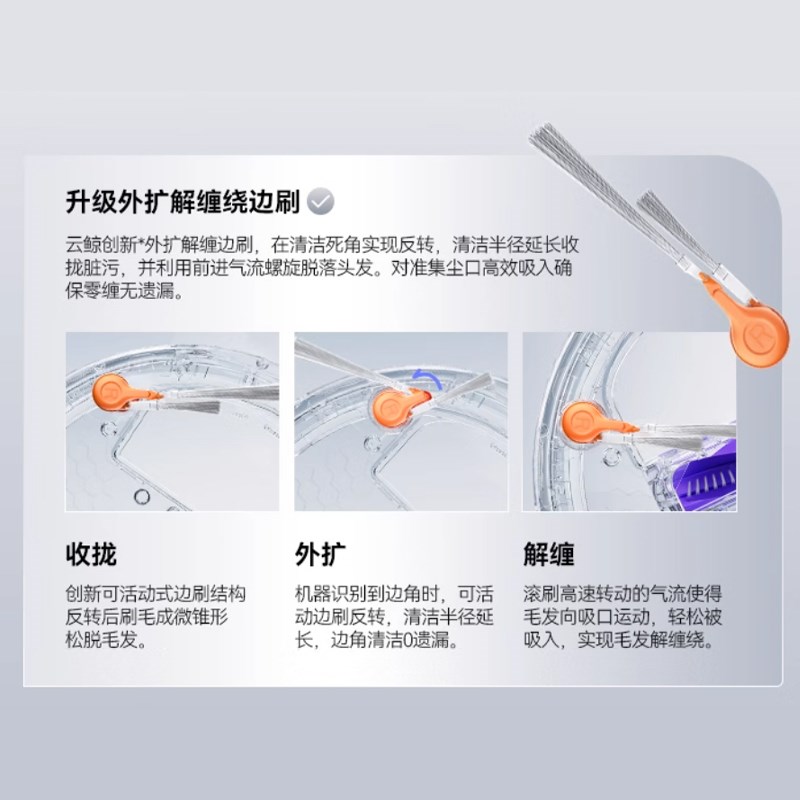 升级外扩解缠绕边刷

云鲸创新*外扩解缠边刷，在清洁死角实现反转，清洁半径延长收拢脏污，并利用前进气流螺旋脱落头发。对准集尘口高效吸入确保零缠无遗漏。

收拢

创新可活动式边刷结构反转后刷毛成微锥形松脱毛发。

外扩

机器识别到边角时，可活动边刷反转，清洁半径延长，边角清洁0遗漏。

解缠

滚刷高速转动的气流使得毛发向吸口运动，轻松被吸入，实现毛发解缠绕。