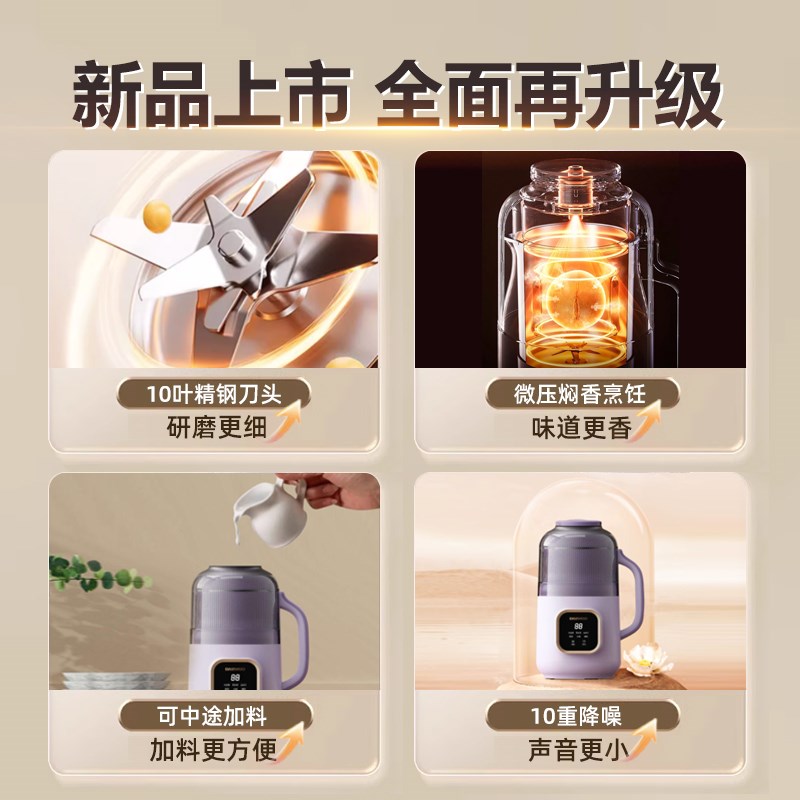 新品上市 全面再升级

10叶精钢刀头
研磨更细

微压焖香烹饪
味道更香

可中途加料
加料更方便

10重降噪
声音更小