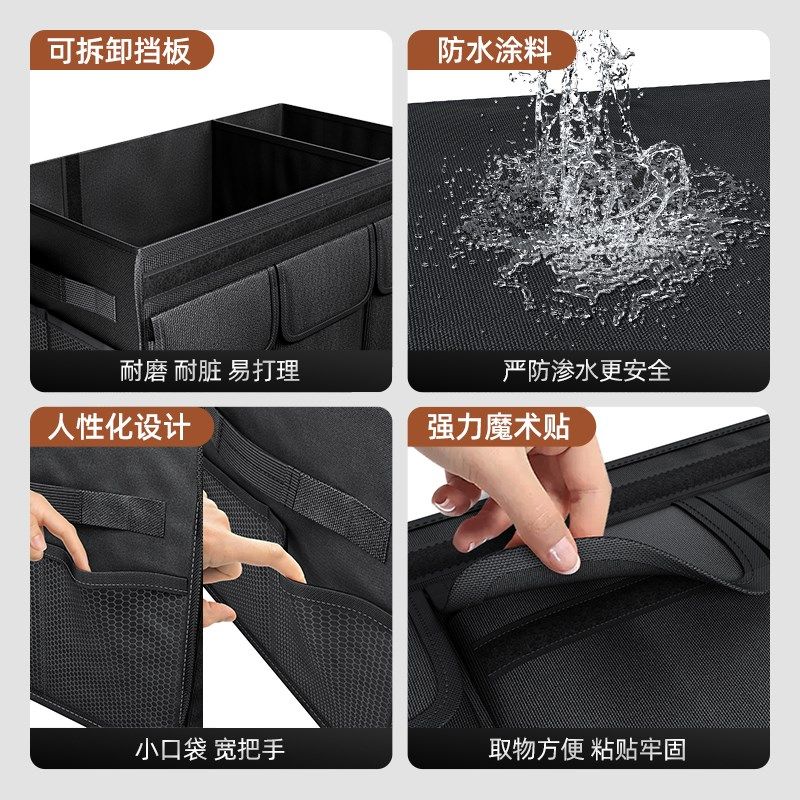 可拆卸挡板

耐磨 耐脏 易打理

防水涂料

严防渗水更安全

人性化设计

小口袋 宽把手

强力魔术贴

取物方便 粘贴牢固