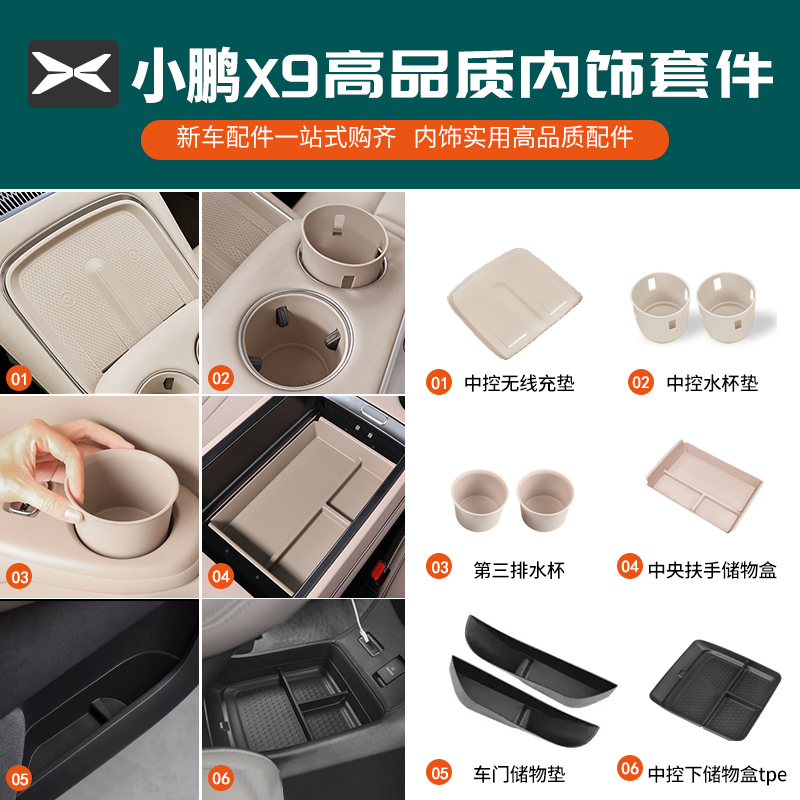 小鹏X9高品质内饰套件

新车配件一站式购齐 内饰实用高品质配件

01

02

03

04

05

06

01 中控无线充垫

02 中控水杯垫

03 第三排水杯

04 中央扶手储物盒

05 车门储物垫

06 中控下储物盒tpe