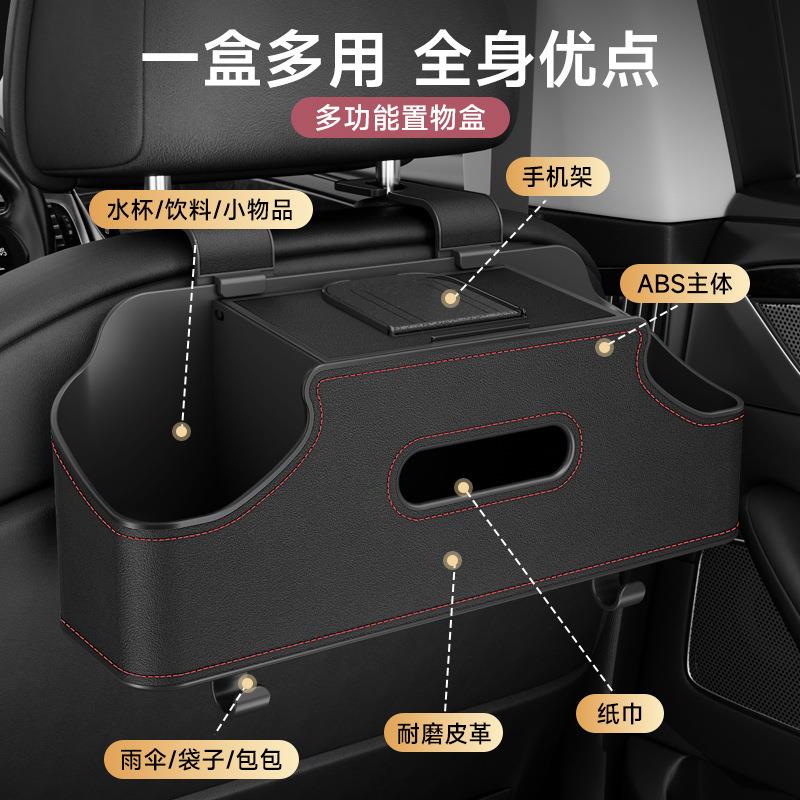 一盒多用 全身优点

多功能置物盒

手机架

水杯/饮料/小物品

ABS主体

纸巾

耐磨皮革

雨伞/袋子/包包