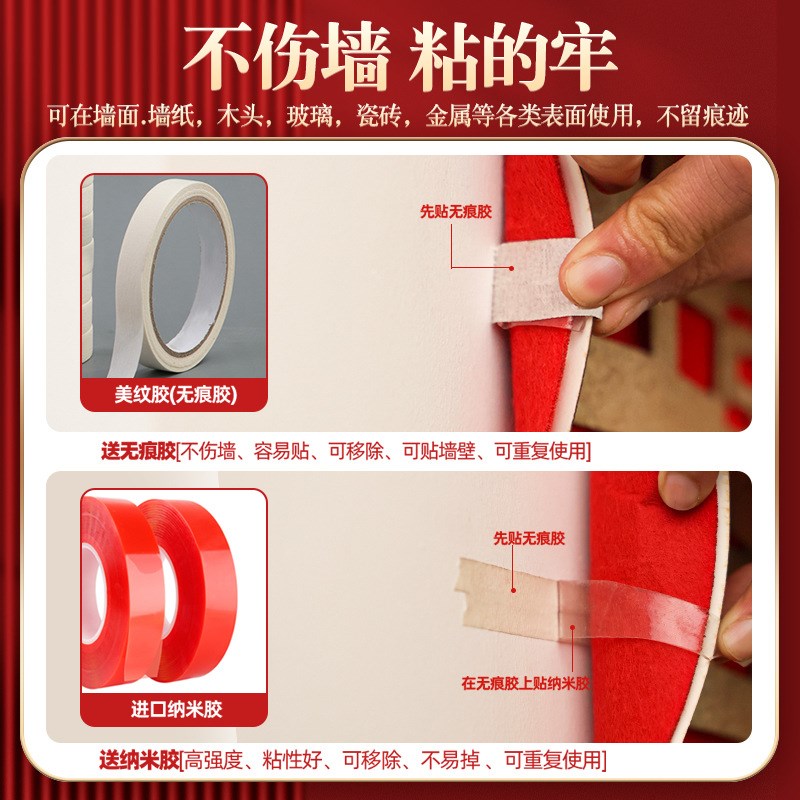 不伤墙 粘的牢

可在墙面.墙纸，木头，玻璃，瓷砖，金属等各类表面使用，不留痕迹

美纹胶(无痕胶)

先贴无痕胶

送无痕胶[不伤墙、容易贴、可移除、可贴墙壁、可重复使用]

进口纳米胶

先贴无痕胶

在无痕胶上贴纳米胶

送纳米胶[高强度、粘性好、可移除、不易掉 、可重复使用]