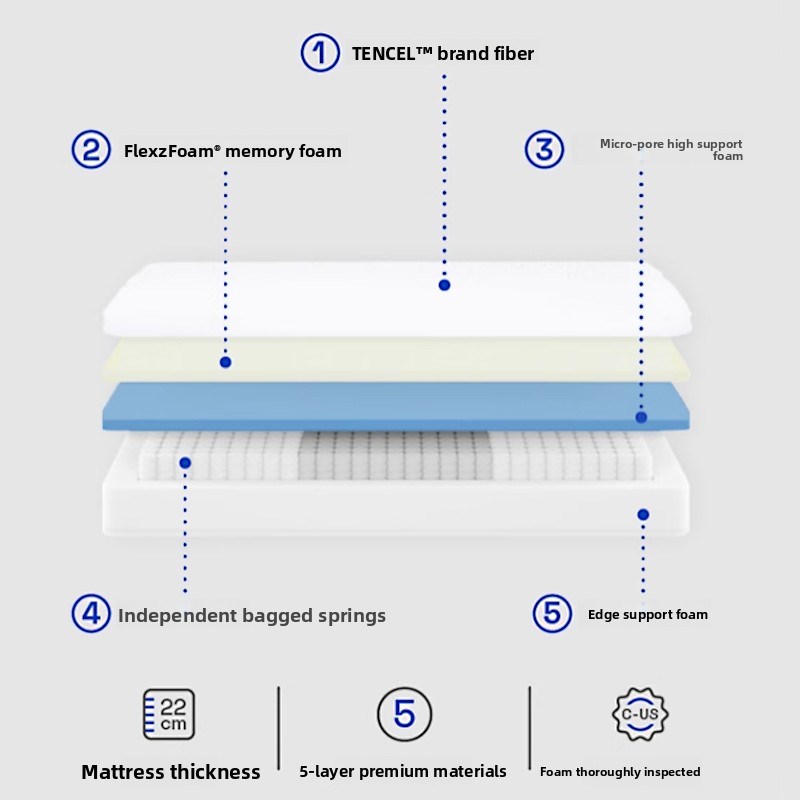 1 TENCEL™ brand fiber

2 FlexzFoam® memory foam

3 Micro-pore high support foam

4 Independent bagged springs

5 Edge support foam

22 cm

Mattress thickness

5

5-layer premium materials

C-US

Foam thoroughly inspected