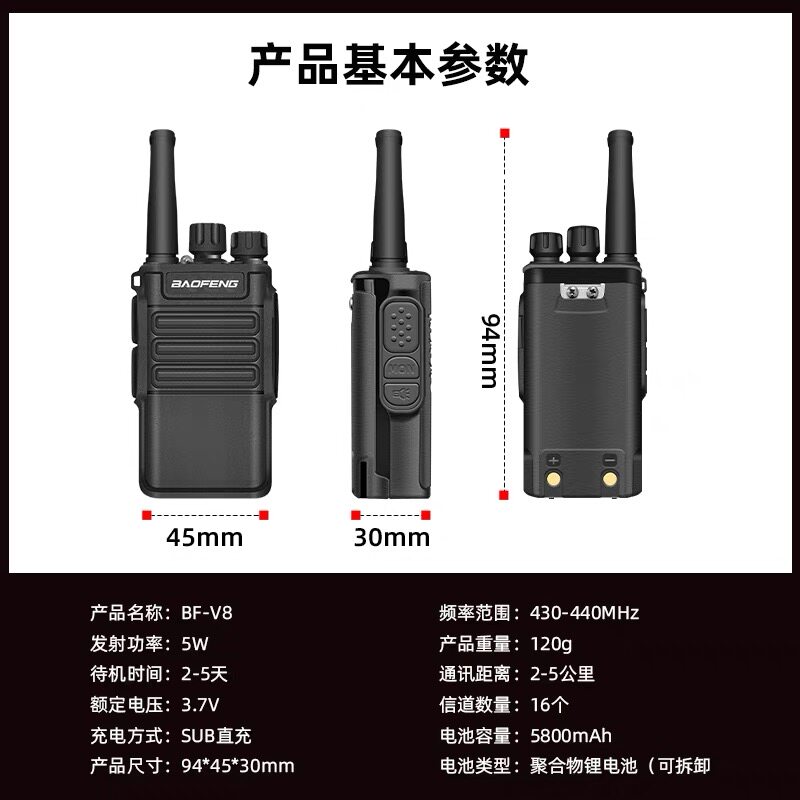 产品基本参数

BAOFENG

MON

94mm

45mm

30mm

产品名称：BF-V8
发射功率：5W
待机时间：2-5天
额定电压：3.7V
充电方式：SUB直充
产品尺寸：94*45*30mm

频率范围：430-440MHz
产品重量：120g
通讯距离：2-5公里
信道数量：16个
电池容量：5800mAh
电池类型：聚合物锂电池（可拆卸