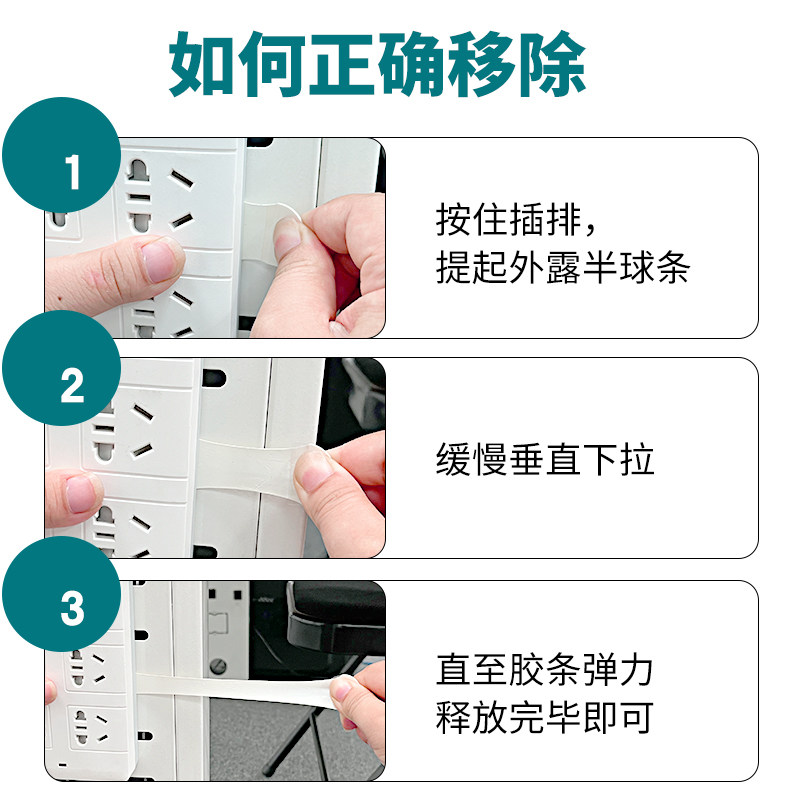 如何正确移除

1

按住插排，
提起外露半球条

2

缓慢垂直下拉

3

直至胶条弹力
释放完毕即可