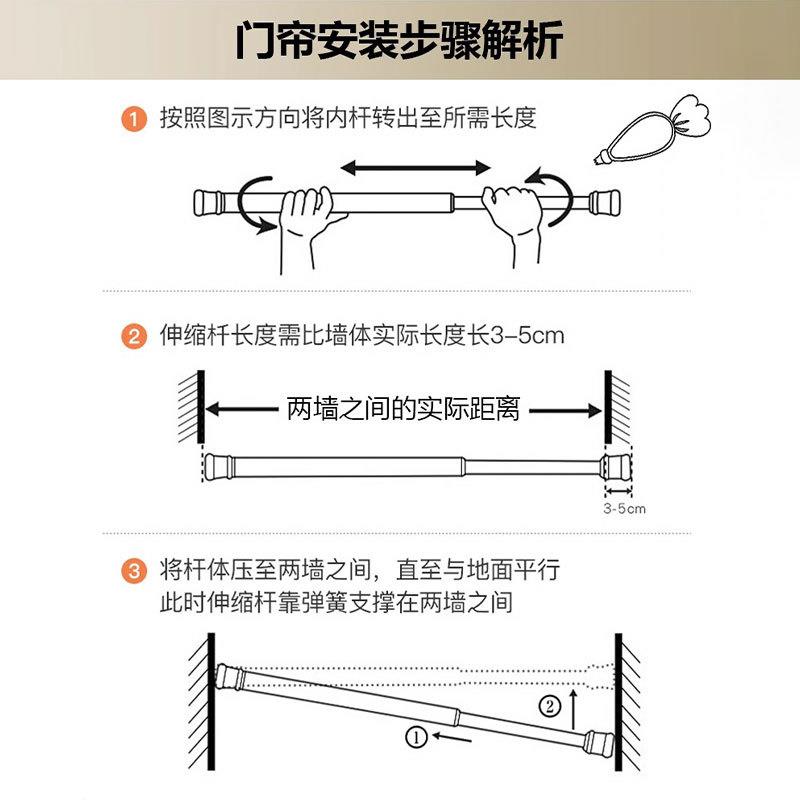 门帘安装步骤解析

1 按照图示方向将内杆转出至所需长度

2 伸缩杆长度需比墙体实际长度长3-5cm

两墙之间的实际距离

3-5cm

3 将杆体压至两墙之间，直至与地面平行
此时伸缩杆靠弹簧支撑在两墙之间

②

①