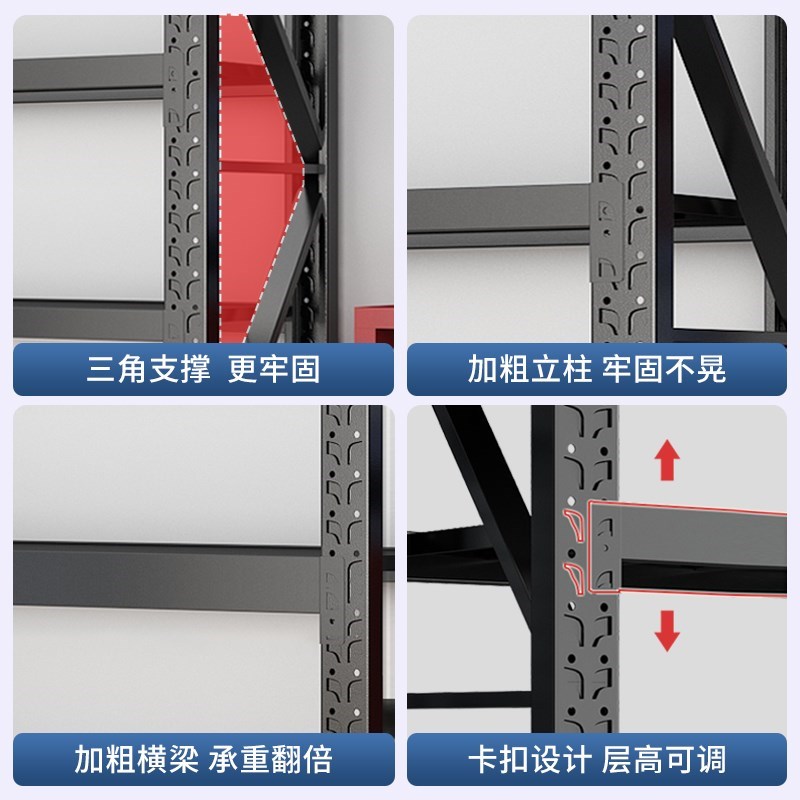 三角支撑 更牢固

加粗立柱 牢固不晃

加粗横梁 承重翻倍

卡扣设计 层高可调