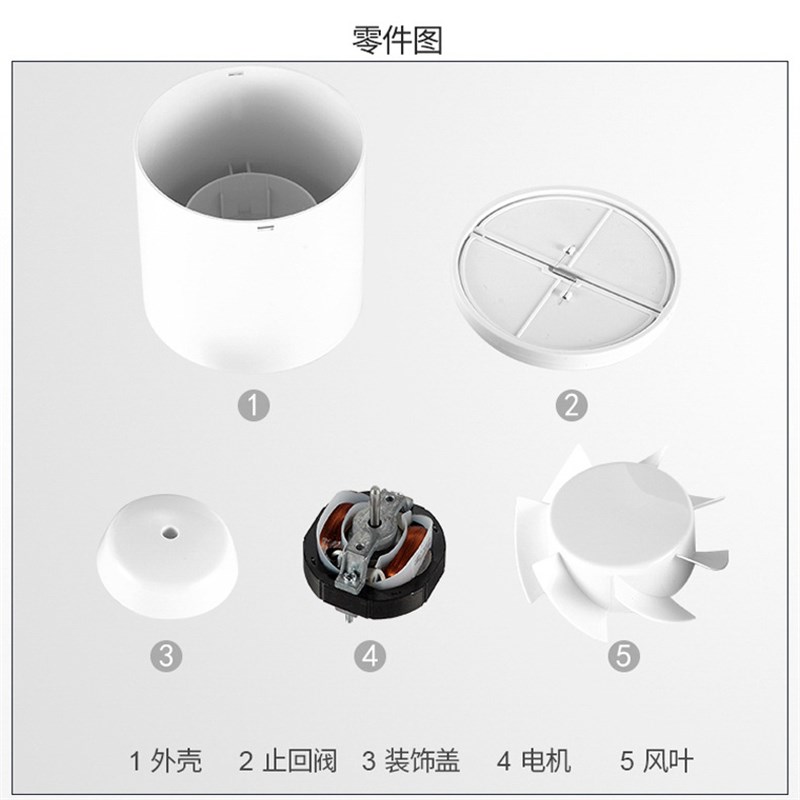 零件图

1

2

3

4

5

1 外壳　2 止回阀　3 装饰盖　4 电机　5 风叶