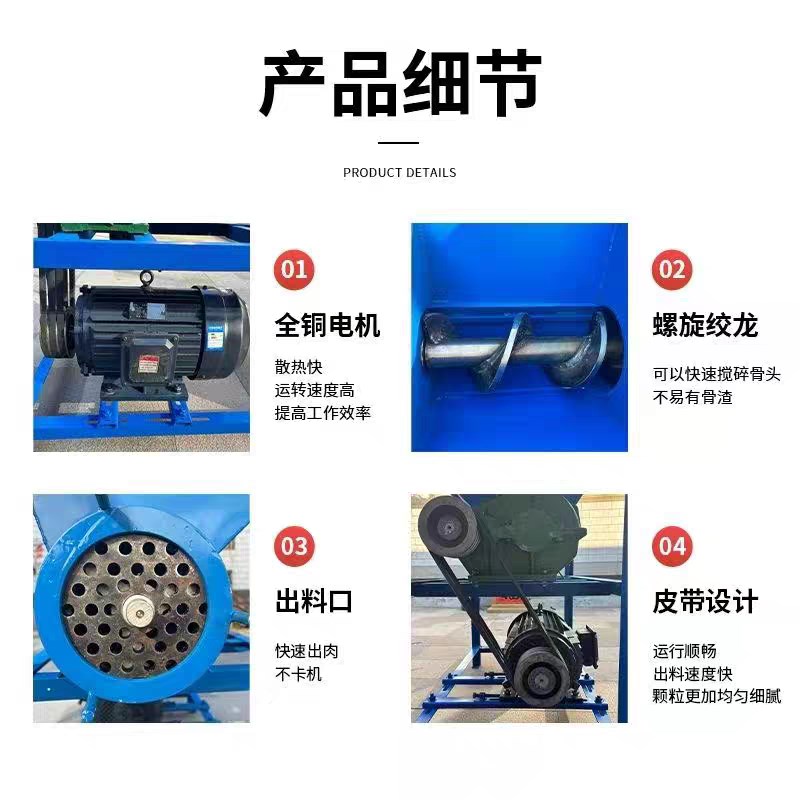 产品细节

PRODUCT DETAILS

01

全铜电机

散热快
运转速度高
提高工作效率

02

螺旋绞龙

可以快速搅碎骨头
不易有骨渣

03

出料口

快速出肉
不卡机

04

皮带设计

运行顺畅
出料速度快
颗粒更加均匀细腻