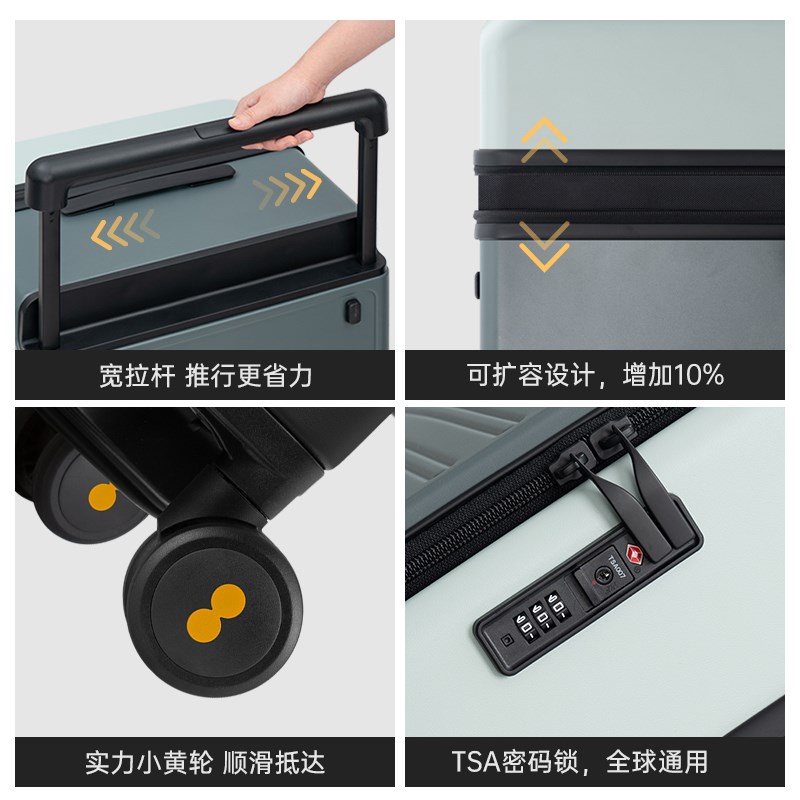 宽拉杆 推行更省力

可扩容设计，增加10%

实力小黄轮 顺滑抵达

TSA007

TSA密码锁，全球通用