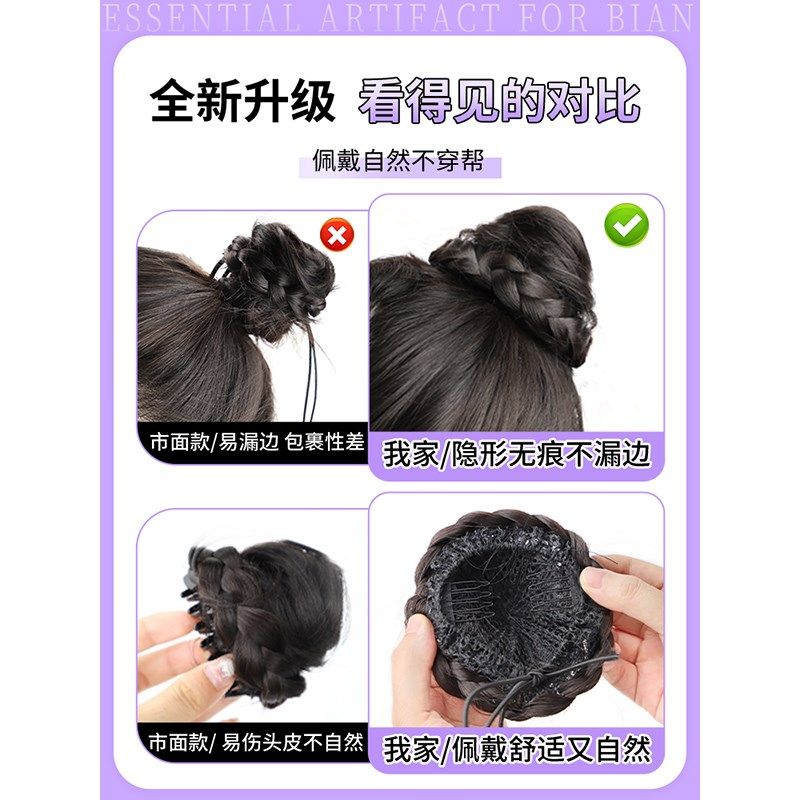 ESSENTIAL ARTIFACT FOR BIAN

全新升级 看得见的对比

佩戴自然不穿帮

市面款/易漏边 包裹性差

我家/隐形无痕不漏边

市面款/易伤头皮不自然

我家/佩戴舒适又自然