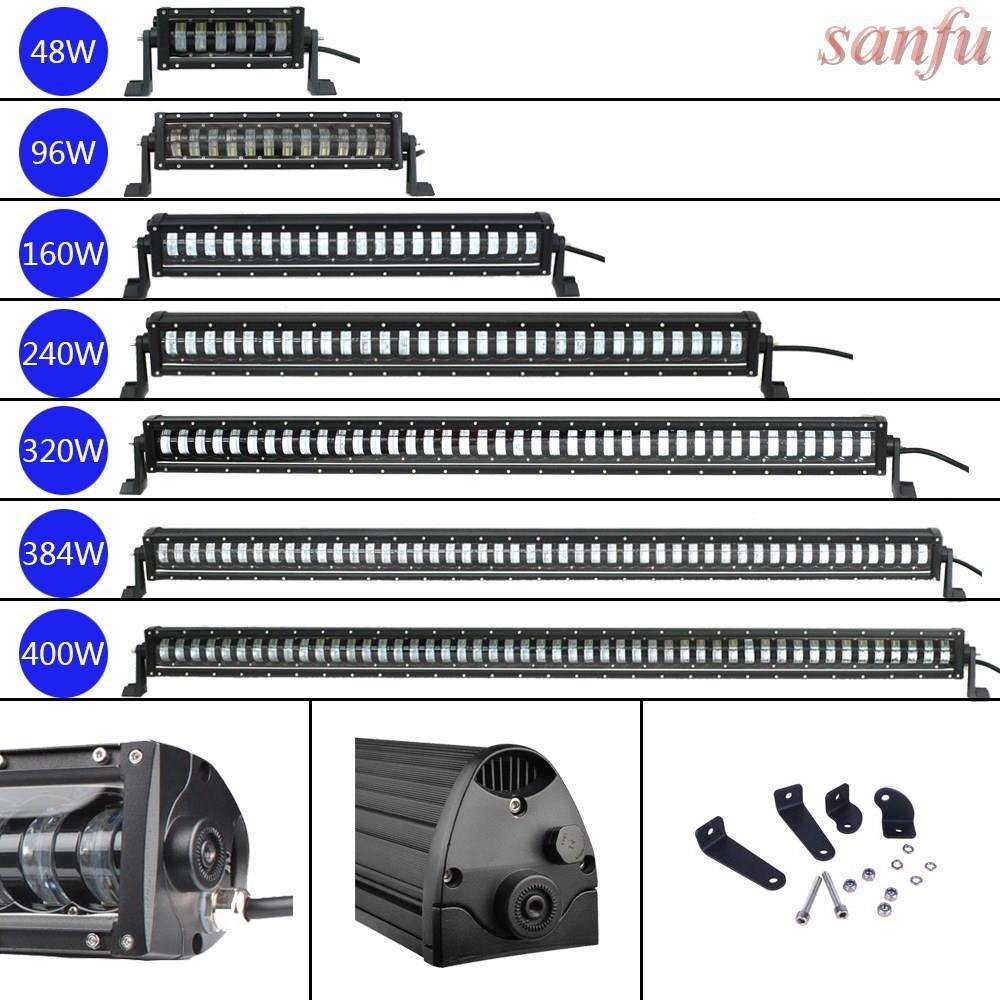 48W

sanfu

96W

160W

240W

320W

384W

400W