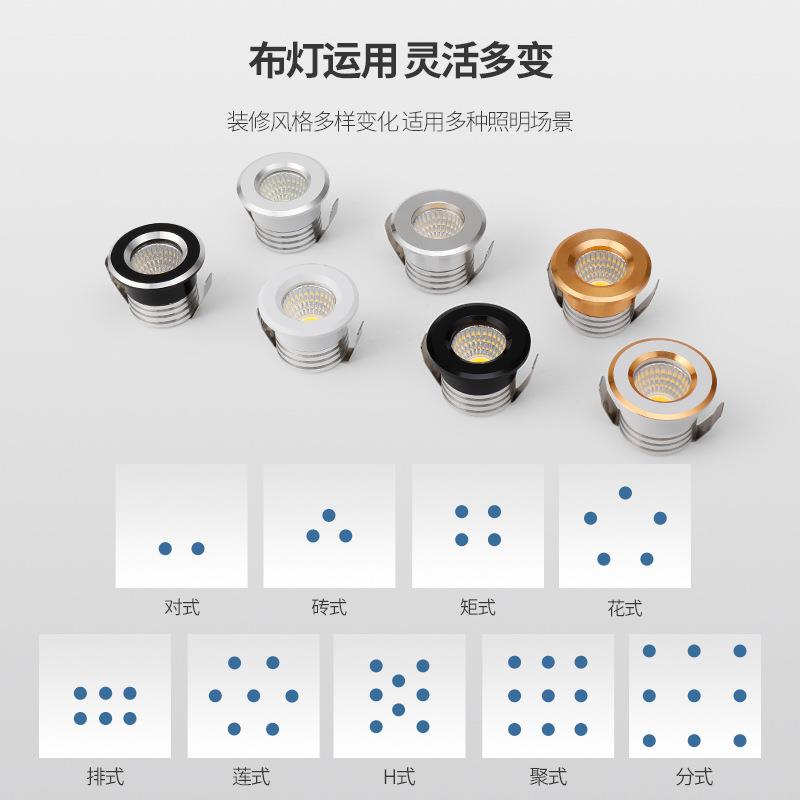 布灯运用 灵活多变

装修风格多样变化 适用多种照明场景

对式

砖式

矩式

花式

排式

莲式

H式

聚式

分式