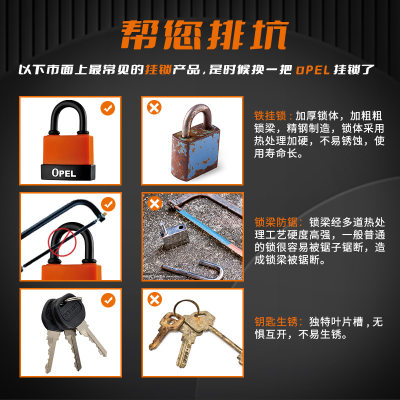 帮您排坑

以下市面上最常见的挂锁产品，是时候换一把 OPEL 挂锁了

OPEL

铁挂锁：加厚锁体，加粗粗锁梁，精钢制造，锁体采用热处理加硬，不易锈蚀，使用寿命长。

锁梁防锯：锁梁经多道热处理工艺硬度高强，一般普通的锁很容易被锯子锯断，造成锁梁被锯断。

钥匙生锈：独特叶片槽，无惧互开，不易生锈。