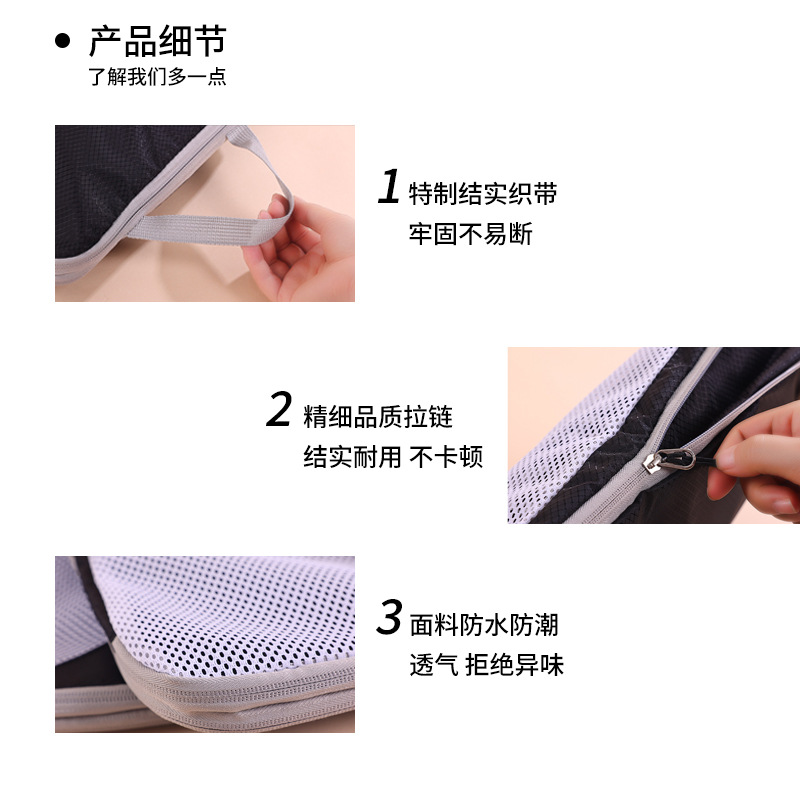 • 产品细节
了解我们多一点

1 特制结实织带
牢固不易断

2 精细品质拉链
结实耐用 不卡顿

3 面料防水防潮
透气 拒绝异味