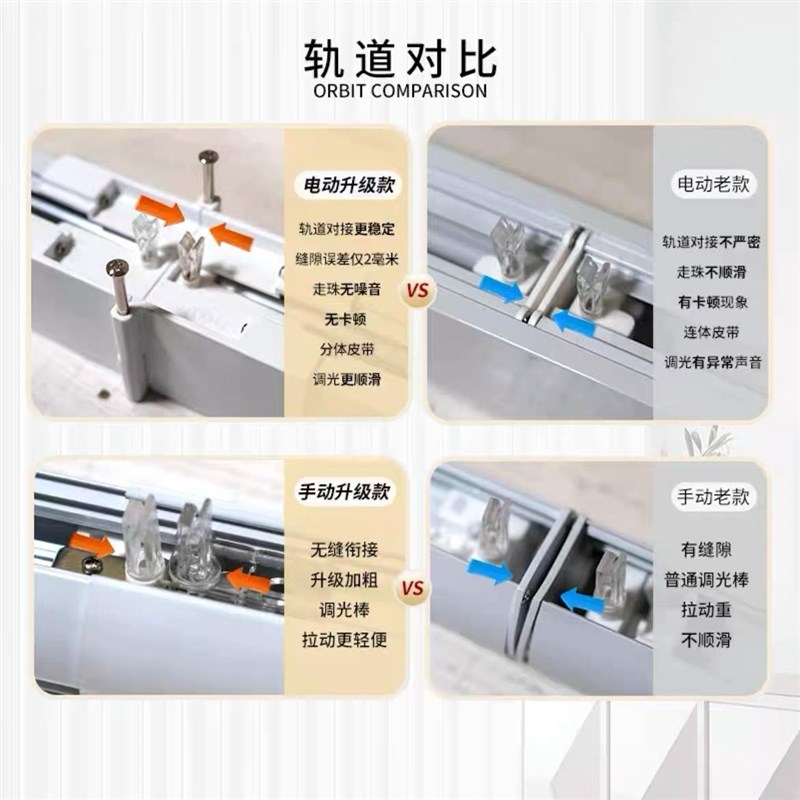 轨道对比
ORBIT COMPARISON

电动升级款
轨道对接更稳定
缝隙误差仅2毫米
走珠无噪音
无卡顿
分体皮带
调光更顺滑

VS

电动老款
轨道对接不严密
走珠不顺滑
有卡顿现象
连体皮带
调光有异常声音

手动升级款
无缝衔接
升级加粗
调光棒
拉动更轻便

VS

手动老款
有缝隙
普通调光棒
拉动重
不顺滑