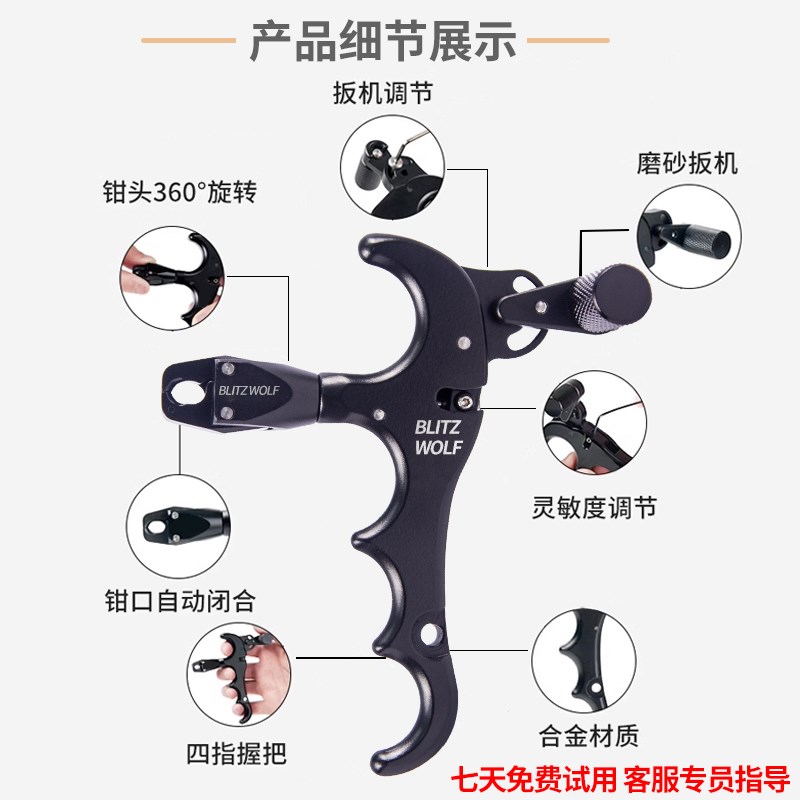 产品细节展示

扳机调节

磨砂扳机

钳头360°旋转

BLITZ WOLF

BLITZ WOLF

灵敏度调节

钳口自动闭合

四指握把

合金材质

七天免费试用 客服专员指导