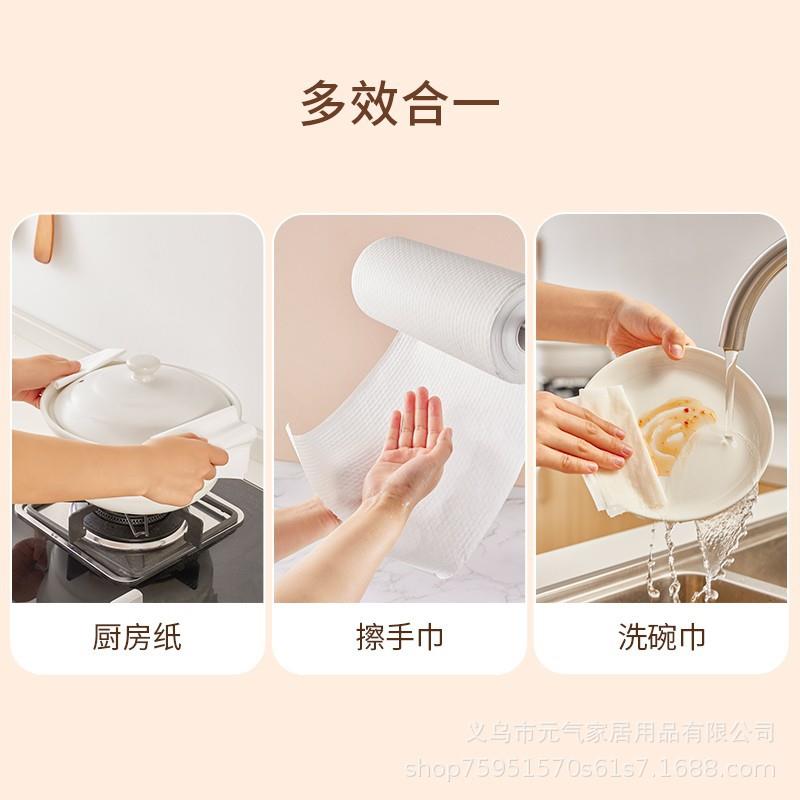 多效合一

厨房纸

擦手巾

洗碗巾

义乌市元气家居用品有限公司
shop75951570s61s7.1688.com