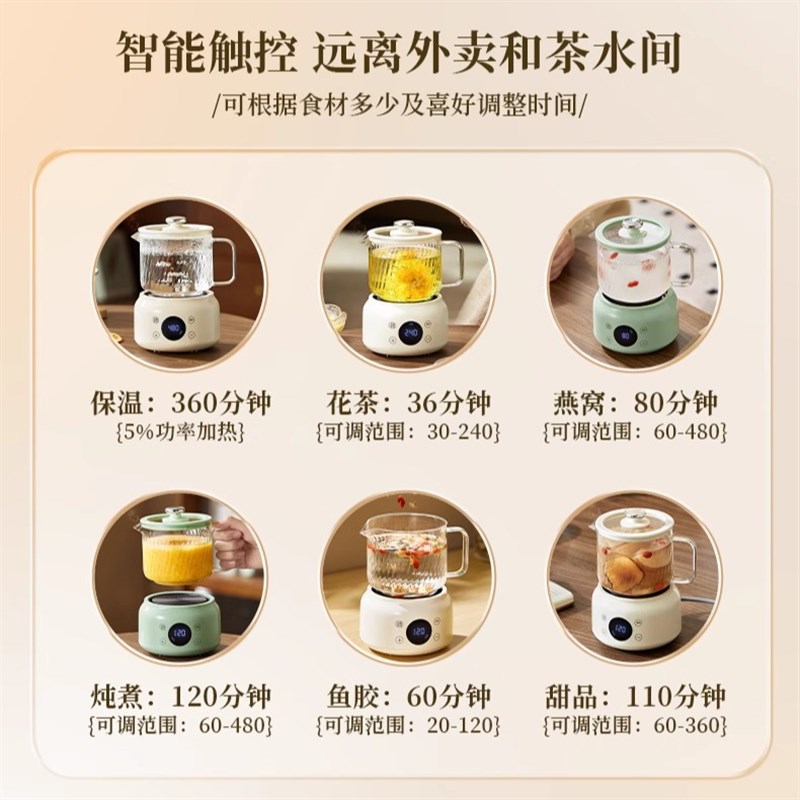 智能触控 远离外卖和茶水间

/可根据食材多少及喜好调整时间/

480

保温：360分钟
{5%功率加热}

240

花茶：36分钟
{可调范围：30-240}

80

燕窝：80分钟
{可调范围：60-480}

120

炖煮：120分钟
{可调范围：60-480}

120

鱼胶：60分钟
{可调范围：20-120}

120

甜品：110分钟
{可调范围：60-360}