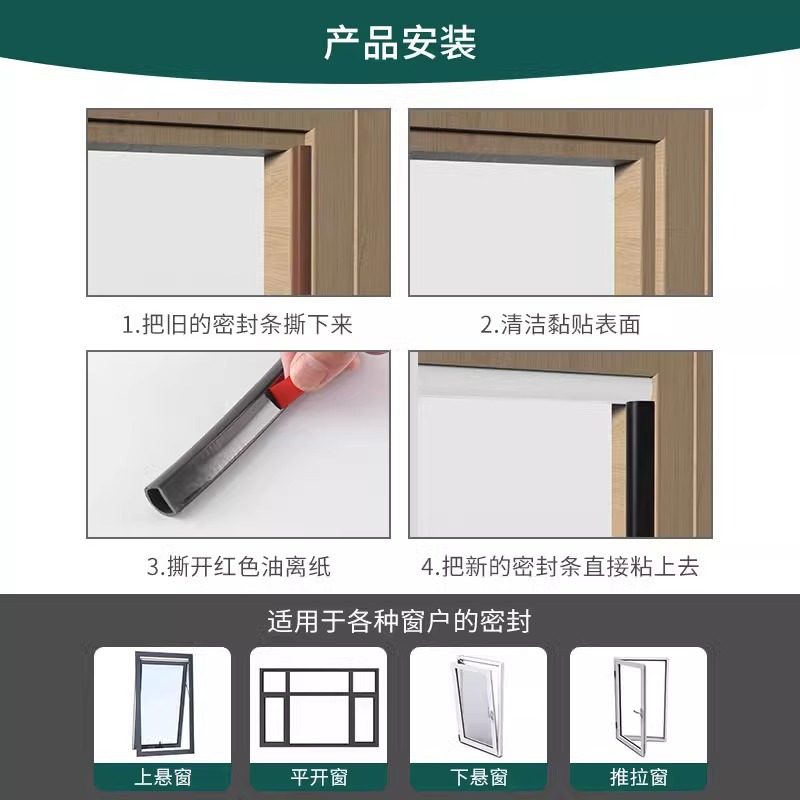 产品安装

1.把旧的密封条撕下来

2.清洁黏贴表面

3.撕开红色油离纸

4.把新的密封条直接粘上去

适用于各种窗户的密封

上悬窗

平开窗

下悬窗

推拉窗