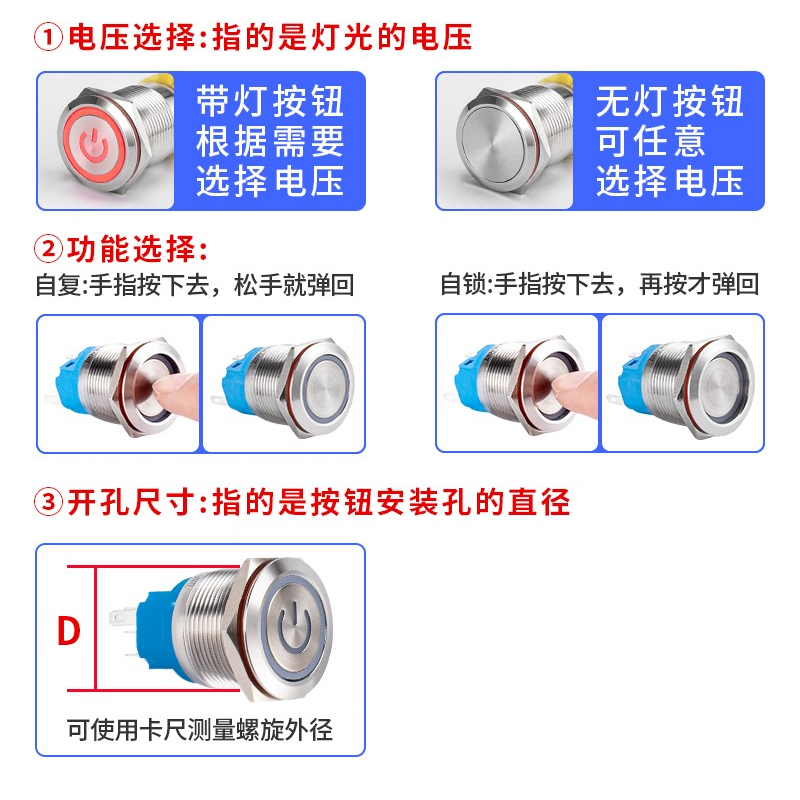 ①电压选择:指的是灯光的电压

带灯按钮
根据需要
选择电压

无灯按钮
可任意
选择电压

②功能选择:

自复:手指按下去，松手就弹回

自锁:手指按下去，再按才弹回

③开孔尺寸:指的是按钮安装孔的直径

D

可使用卡尺测量螺旋外径