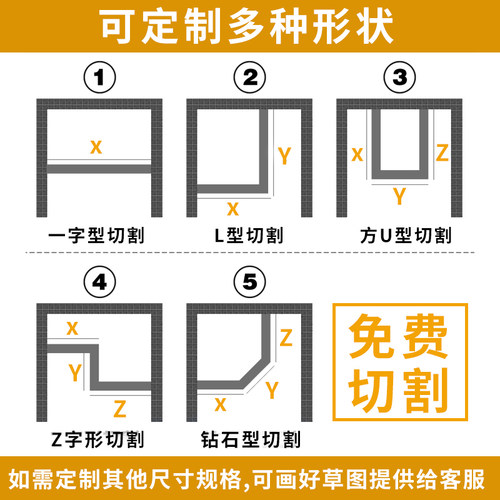 可定制多种形状

①
X
一字型切割

②
Y
X
L型切割

③
X
Z
Y
方U型切割

④
X
Y
Z
Z字形切割

⑤
Z
Y
X
钻石型切割

免费切割

如需定制其他尺寸规格,可画好草图提供给客服