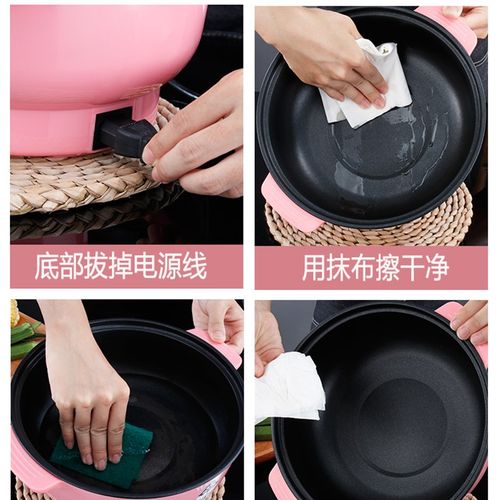 底部拔掉电源线

用抹布擦干净