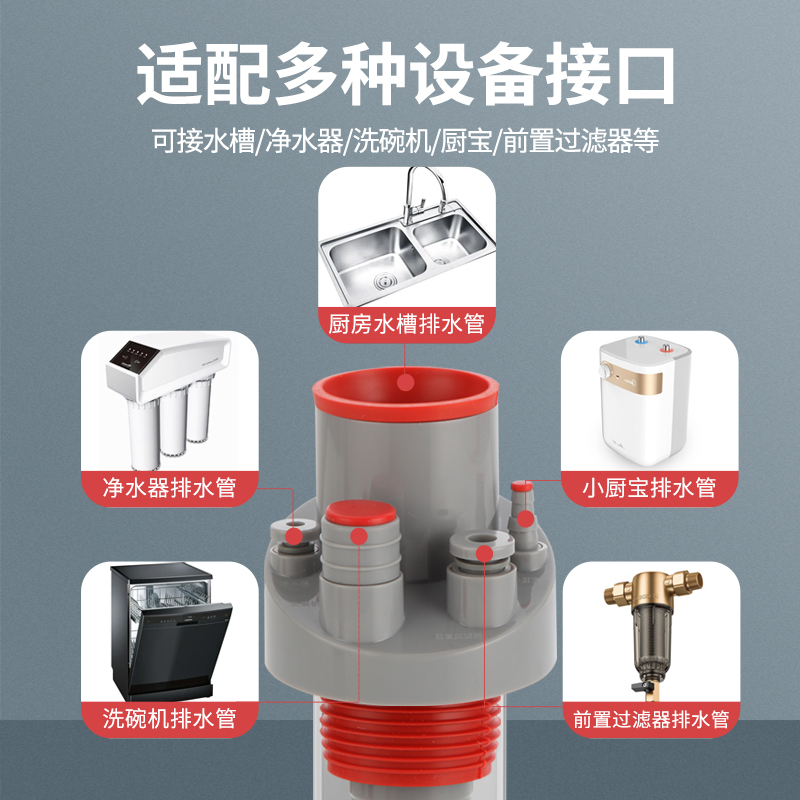 适配多种设备接口

可接水槽/净水器/洗碗机/厨宝/前置过滤器等

厨房水槽排水管

净水器排水管

小厨宝排水管

洗碗机排水管

前置过滤器排水管