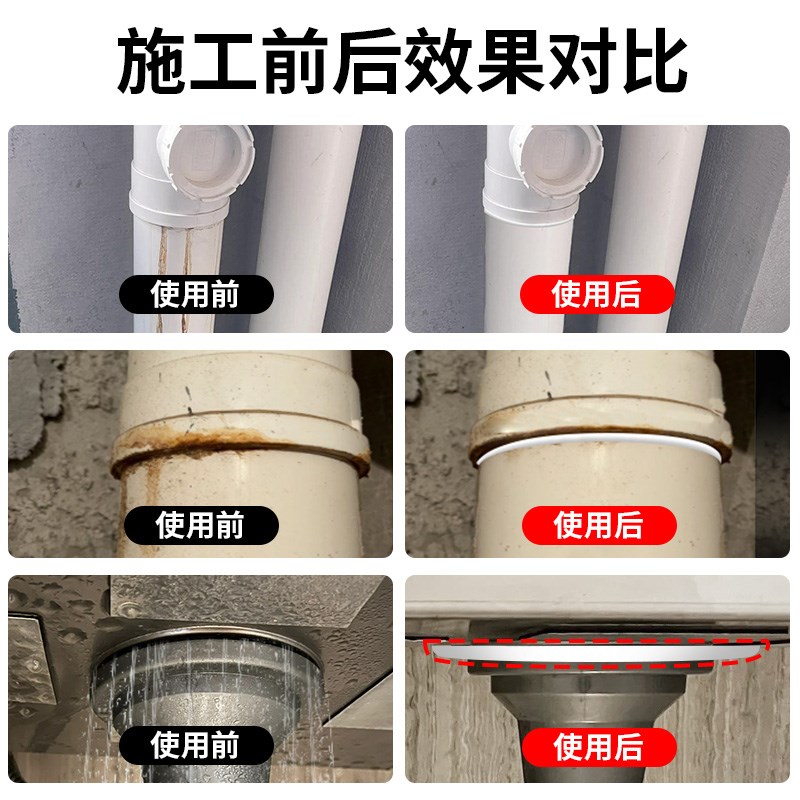 施工前后效果对比

使用前

使用后

使用前

使用后

使用前

使用后