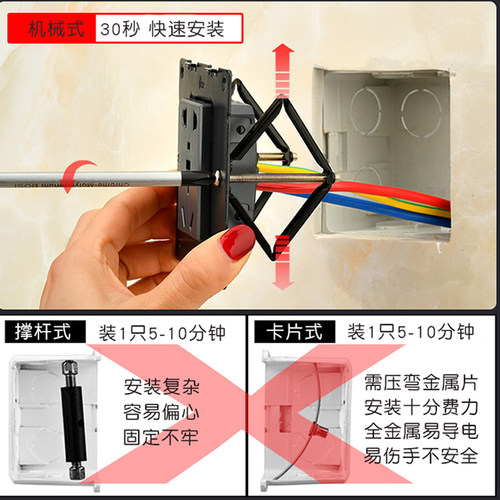 机械式 30秒 快速安装

撑杆式 装1只5-10分钟

安装复杂
容易偏心
固定不牢

卡片式 装1只5-10分钟

需压弯金属片
安装十分费力
全金属易导电
易伤手不安全