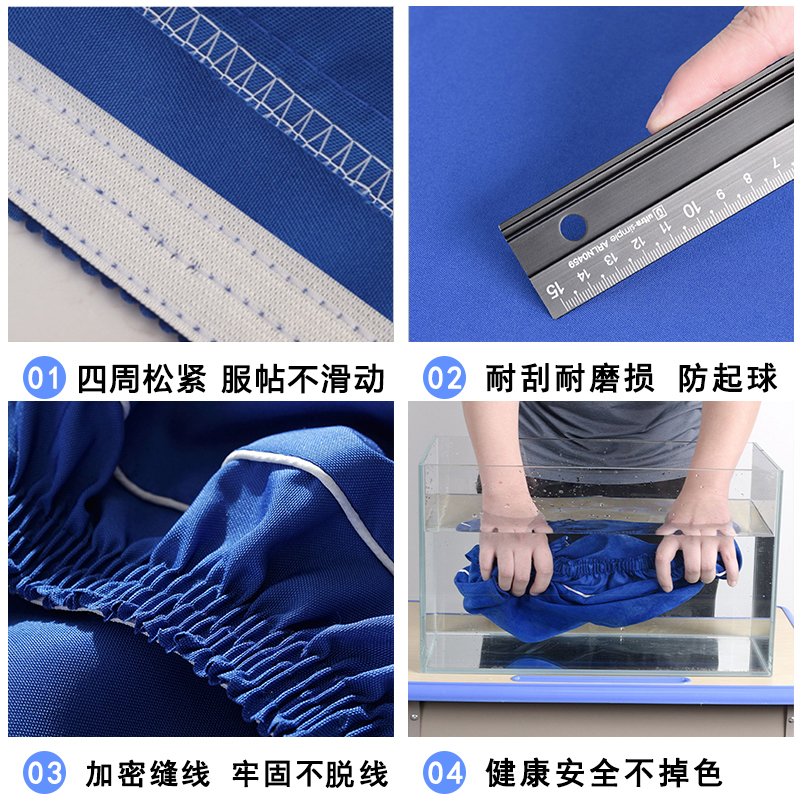 7 8 9 10 11 12 13 14 15
ultra-simple ARLN0459

01 四周松紧 服帖不滑动

02 耐刮耐磨损 防起球

03 加密缝线 牢固不脱线

04 健康安全不掉色