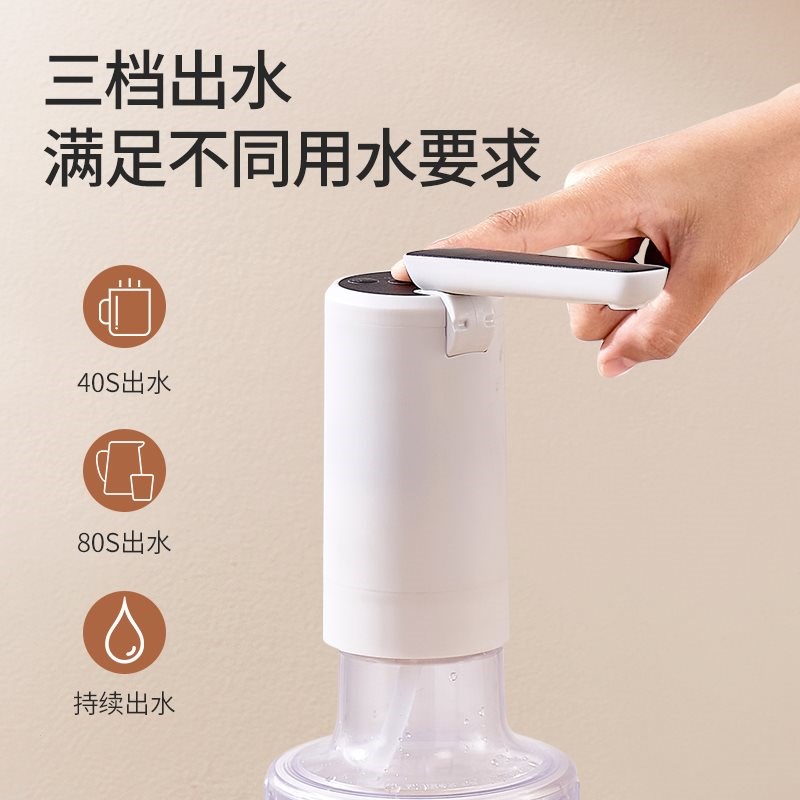 三档出水
满足不同用水要求

40S出水

80S出水

持续出水