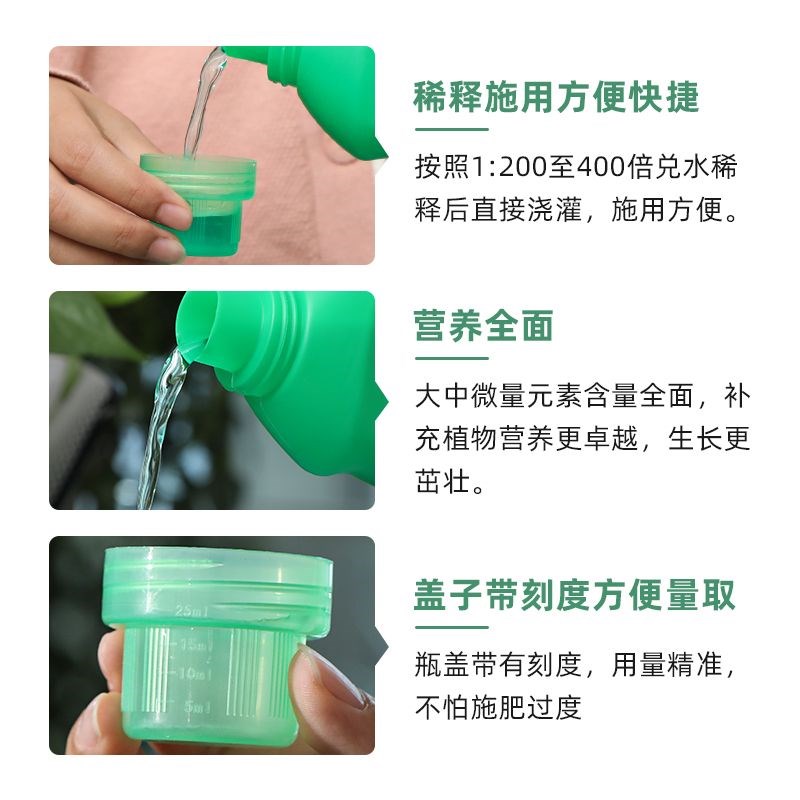 稀释施用方便快捷

按照1:200至400倍兑水稀释后直接浇灌，施用方便。

营养全面

大中微量元素含量全面，补充植物营养更卓越，生长更茁壮。

25ml
15ml
10ml
5ml

盖子带刻度方便量取

瓶盖带有刻度，用量精准，不怕施肥过度