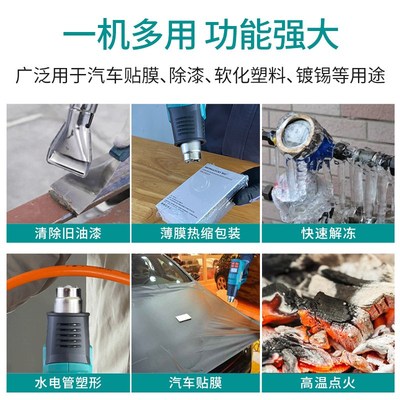 一机多用 功能强大

广泛用于汽车贴膜、除漆、软化塑料、镀锡等用途

清除旧油漆

薄膜热缩包装

快速解冻

水电管塑形

汽车贴膜

高温点火