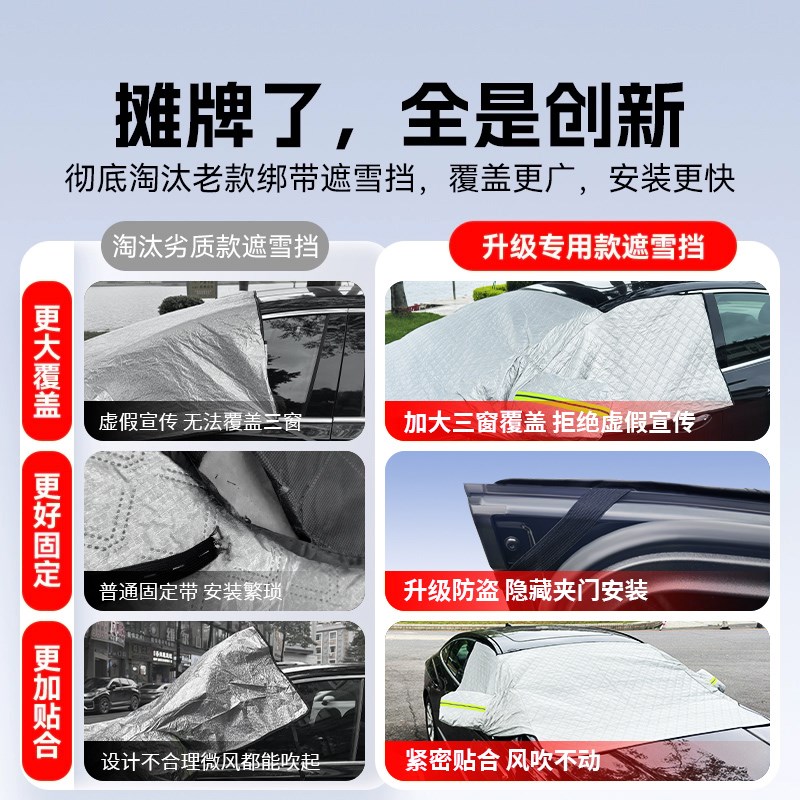 摊牌了，全是创新

彻底淘汰老款绑带遮雪挡，覆盖更广，安装更快

淘汰劣质款遮雪挡

升级专用款遮雪挡

更大覆盖

虚假宣传 无法覆盖三窗

加大三窗覆盖 拒绝虚假宣传

更好固定

普通固定带 安装繁琐

升级防盗 隐藏夹门安装

更加贴合

设计不合理微风都能吹起

紧密贴合 风吹不动