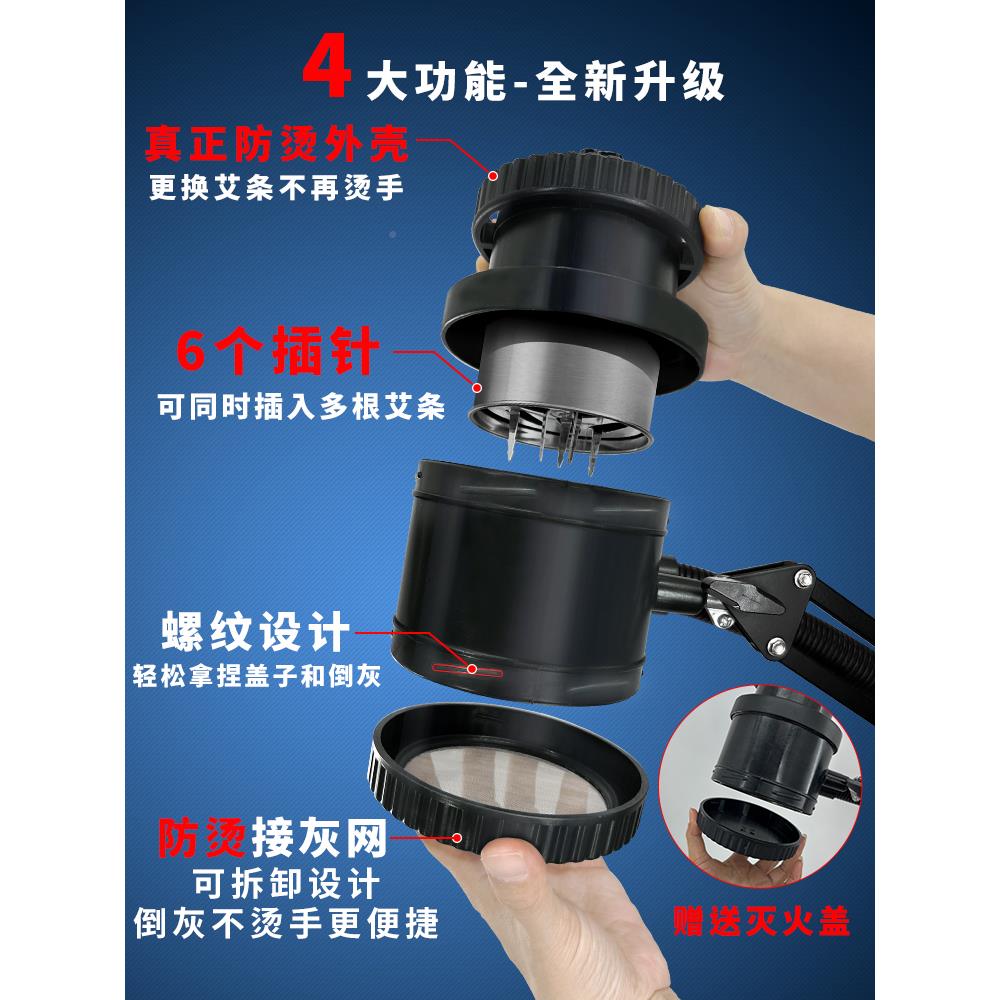 4 大功能-全新升级

真正防烫外壳
更换艾条不再烫手

6个插针
可同时插入多根艾条

螺纹设计
轻松拿捏盖子和倒灰

防烫接灰网
可拆卸设计
倒灰不烫手更便捷

赠送灭火盖