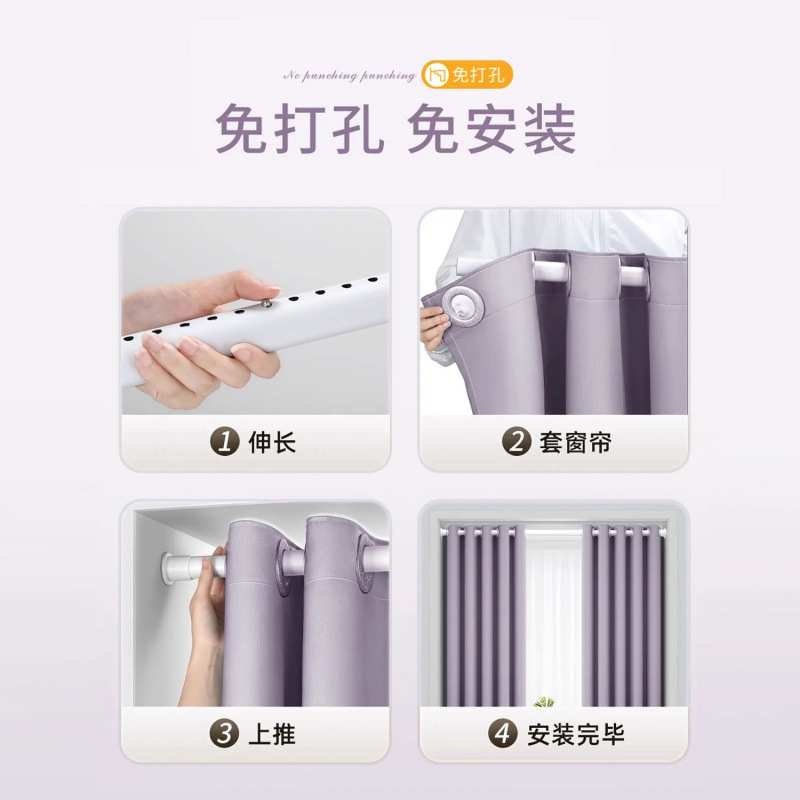 No punching punching 免打孔

免打孔 免安装

1 伸长

2 套窗帘

3 上推

4 安装完毕