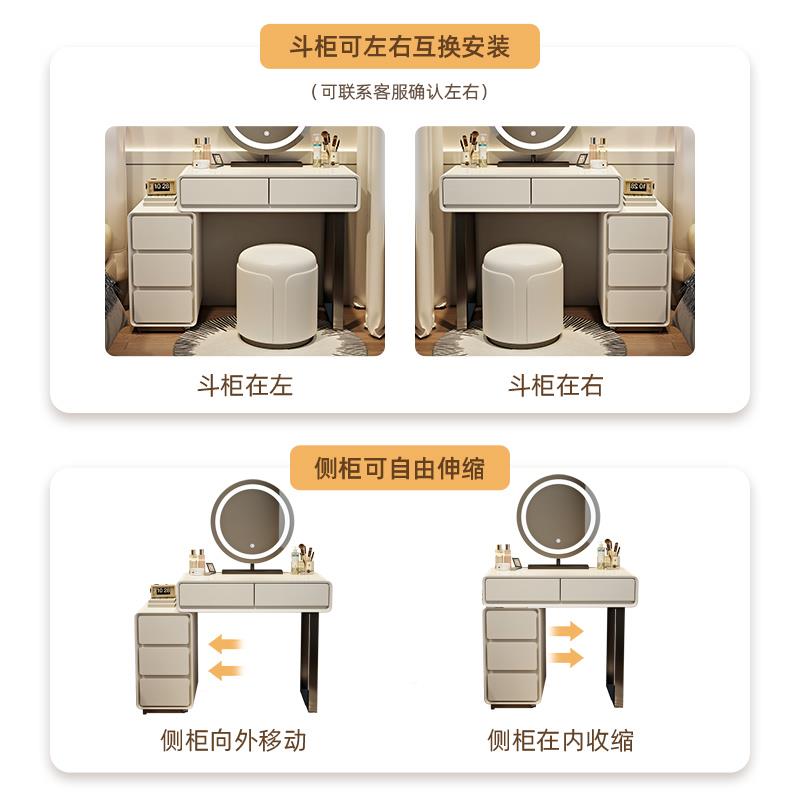 斗柜可左右互换安装

（可联系客服确认左右）

斗柜在左

斗柜在右

侧柜可自由伸缩

侧柜向外移动

侧柜在内收缩