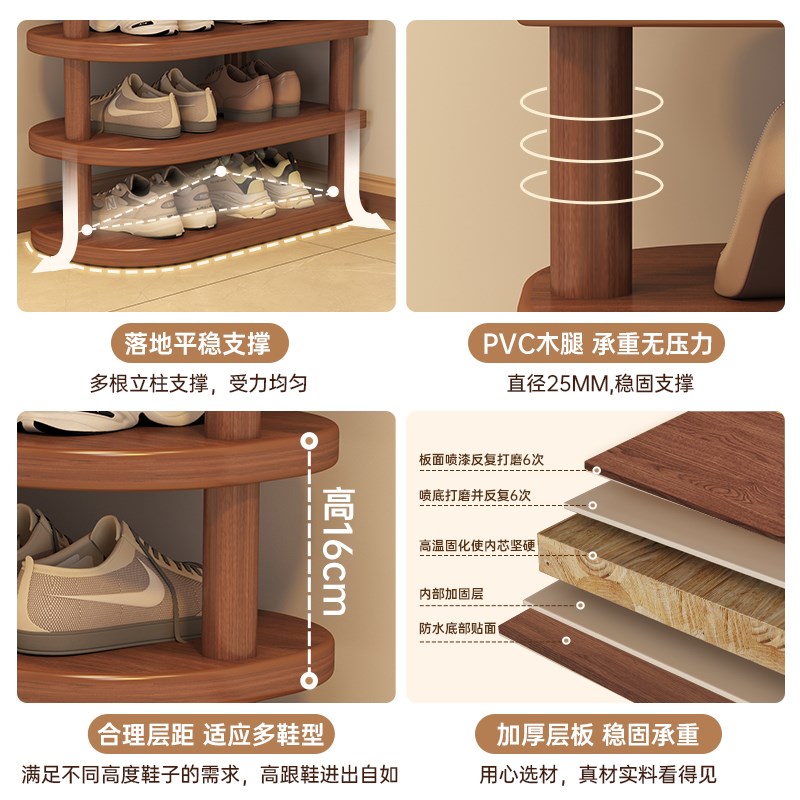 落地平稳支撑

多根立柱支撑，受力均匀

PVC木腿 承重无压力

直径25MM,稳固支撑

高16cm

合理层距 适应多鞋型

满足不同高度鞋子的需求，高跟鞋进出自如

板面喷漆反复打磨6次

喷底打磨并反复6次

高温固化使内芯坚硬

内部加固层

防水底部贴面

加厚层板 稳固承重

用心选材，真材实料看得见