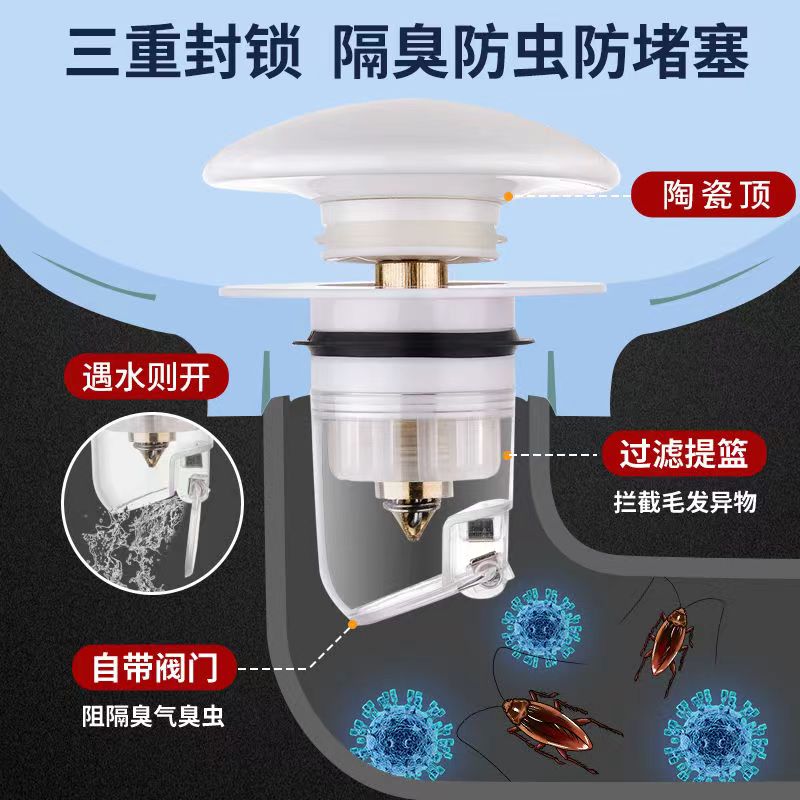 三重封锁 隔臭防虫防堵塞

陶瓷顶

遇水则开

过滤提篮

拦截毛发异物

自带阀门

阻隔臭气臭虫