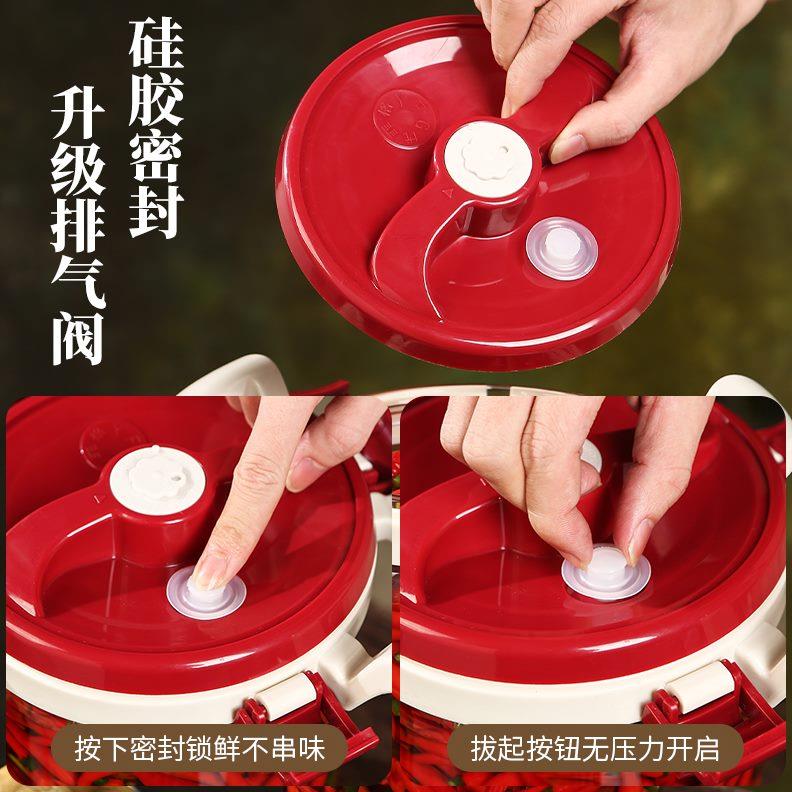 硅胶密封

升级排气阀

按下密封锁鲜不串味

拔起按钮无压力开启