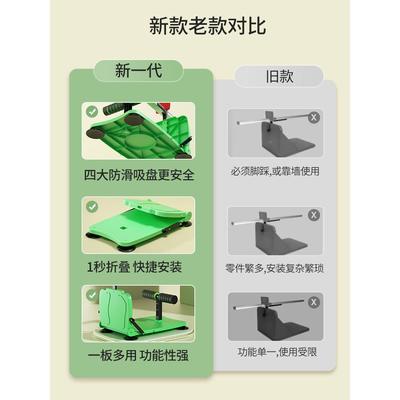 新款老款对比

新一代

四大防滑吸盘更安全

1秒折叠 快捷安装

一板多用 功能性强

旧款

必须脚踩,或靠墙使用

零件繁多,安装复杂繁琐

功能单一,使用受限