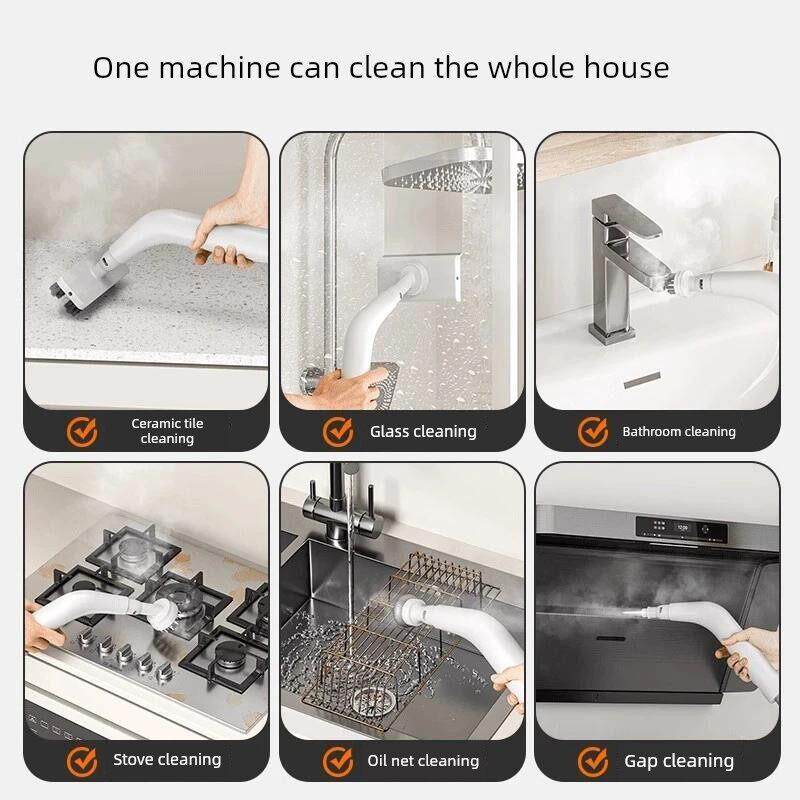 One machine can clean the whole house

Ceramic tile cleaning

Glass cleaning

Bathroom cleaning

Stove cleaning

Oil net cleaning

Gap cleaning