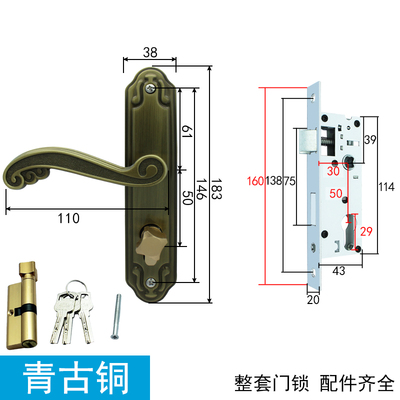 38

61

50

146

183

110

160

138

75

39

30

50

114

29

43

20

青古铜

整套门锁 配件齐全