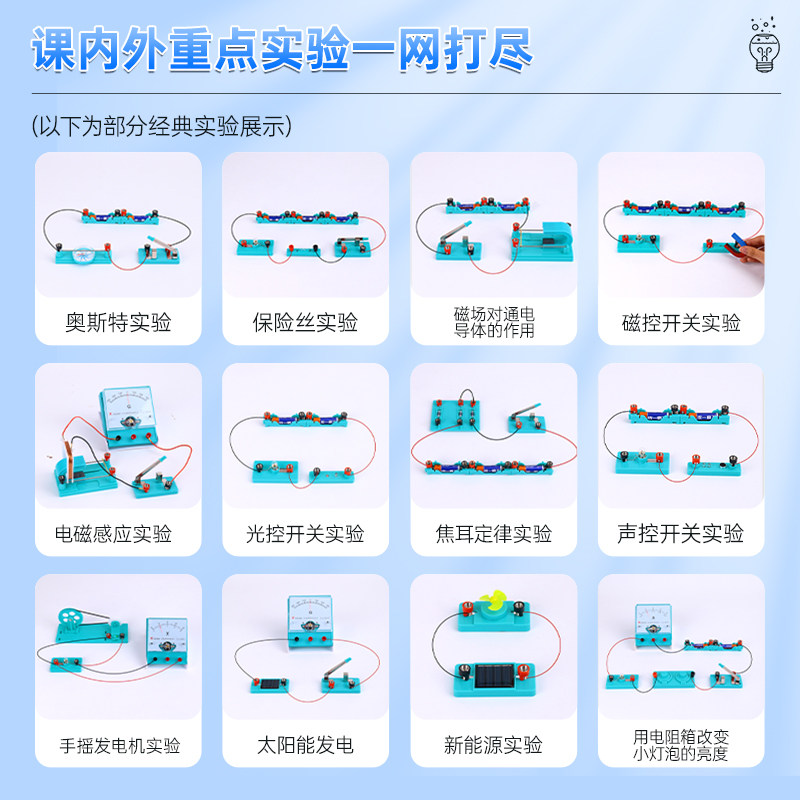 课内外重点实验一网打尽

(以下为部分经典实验展示)

奥斯特实验

保险丝实验

磁场对通电导体的作用

磁控开关实验

电磁感应实验

光控开关实验

焦耳定律实验

声控开关实验

手摇发电机实验

太阳能发电

新能源实验

用电阻箱改变小灯泡的亮度