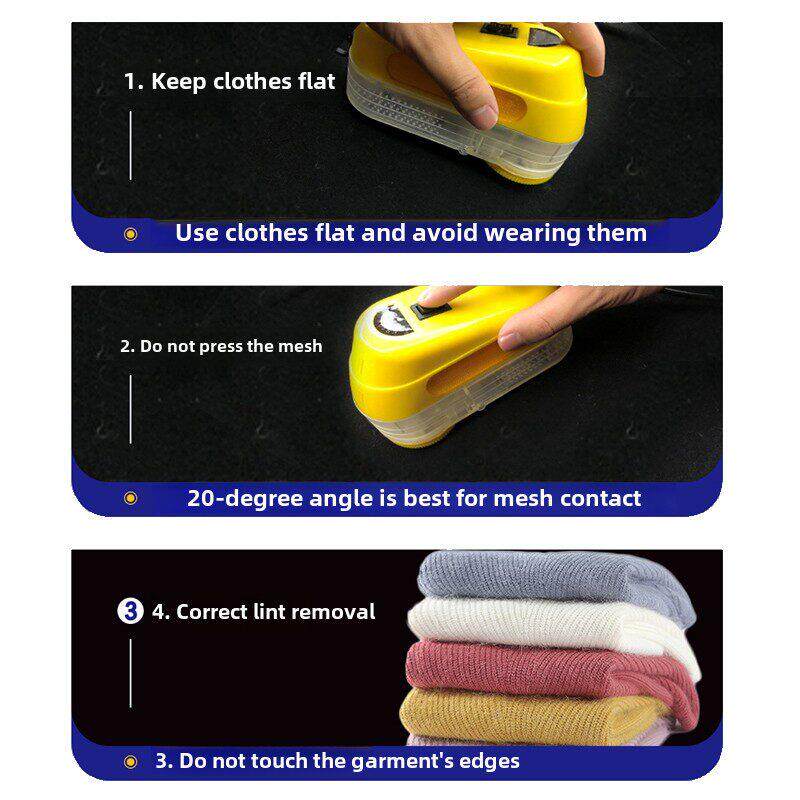 1. Keep clothes flat

Use clothes flat and avoid wearing them

2. Do not press the mesh

20-degree angle is best for mesh contact

3 4. Correct lint removal

3. Do not touch the garment's edges