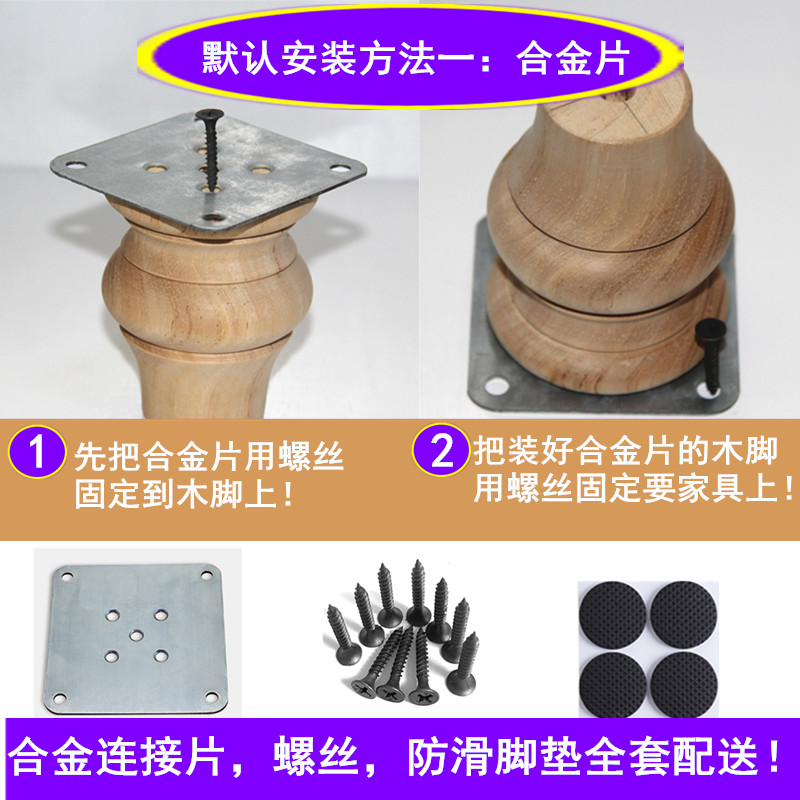 默认安装方法一：合金片

1 先把合金片用螺丝固定到木脚上！

2 把装好合金片的木脚用螺丝固定要家具上！

合金连接片，螺丝，防滑脚垫全套配送！